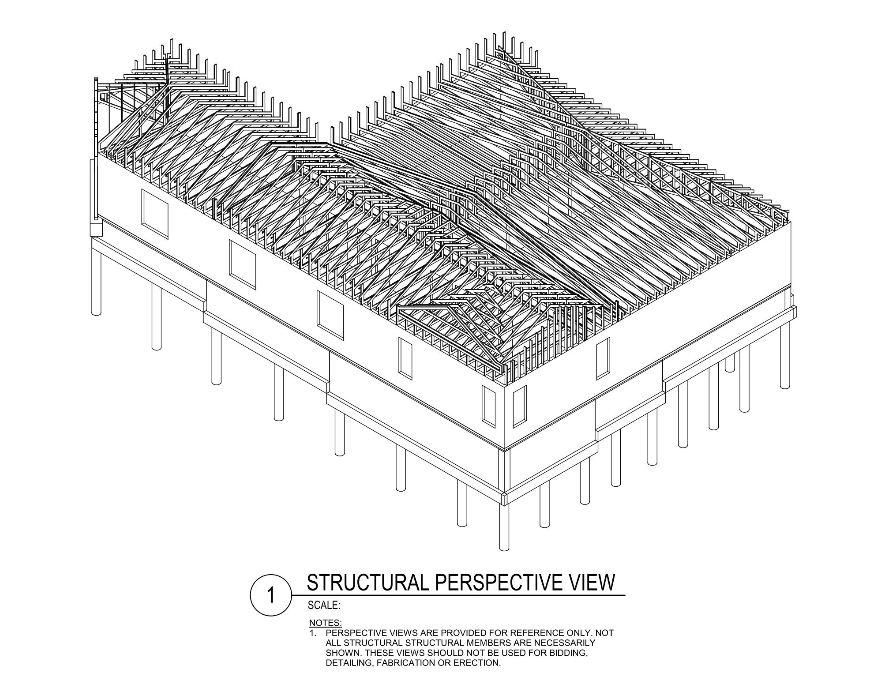 1

STRUCTURAL PERSPECTIVE VIEW

SCALE:

NOTES:
1. PERSPECTIVE VIEWS ARE PROVIDED FOR REFERENCE ONLY. NOT ALL STRUCTURAL STRUCTURAL MEMBERS ARE NECESSARILY SHOWN. THESE VIEWS SHOULD NOT BE USED FOR BIDDING, DETAILING, FABRICATION OR ERECTION.